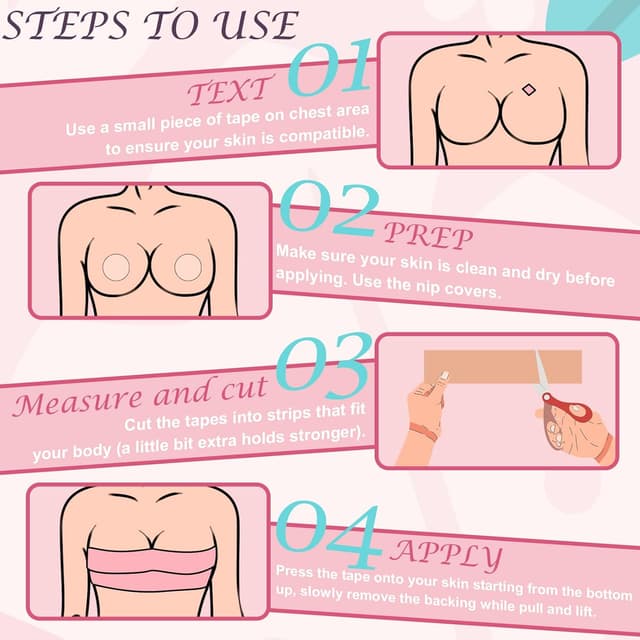 STEPS TO USE

01
TEXT
Use a small piece of tape on chest area to ensure your skin is compatible.

02
PREP
Make sure your skin is clean and dry before applying. Use the nip covers.

03
Measure and cut
Cut the tapes into strips that fit your body (a little bit extra holds stronger).

04
APPLY
Press the tape onto your skin starting from the bottom up, slowly remove the backing while pull and lift.