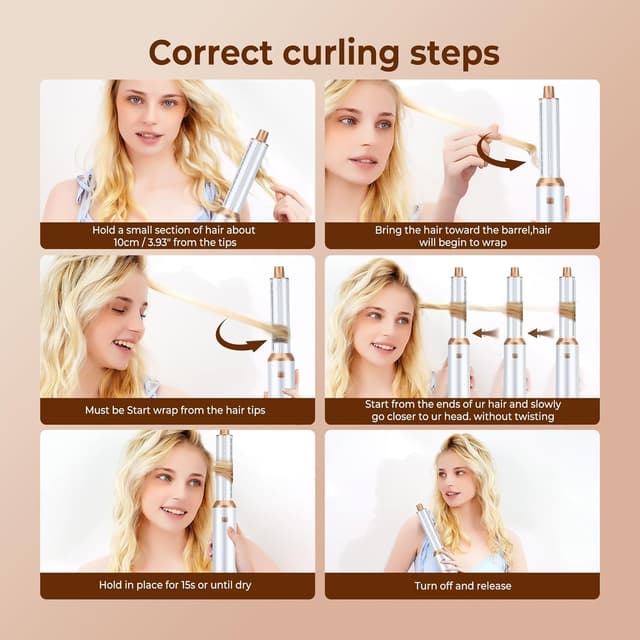 Correct curling steps

Hold a small section of hair about 10cm / 3.93" from the tips

Bring the hair toward the barrel,hair will begin to wrap

Must be Start wrap from the hair tips

Start from the ends of ur hair and slowly go closer to ur head. without twisting

Hold in place for 15s or until dry

Turn off and release