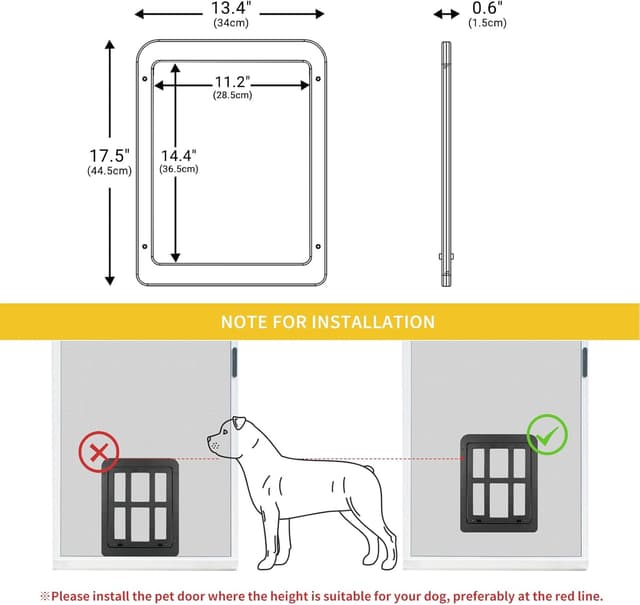 13.4"
(34cm)

0.6"
(1.5cm)

11.2"
(28.5cm)

17.5"
(44.5cm)

14.4"
(36.5cm)

NOTE FOR INSTALLATION

※Please install the pet door where the height is suitable for your dog, preferably at the red line.