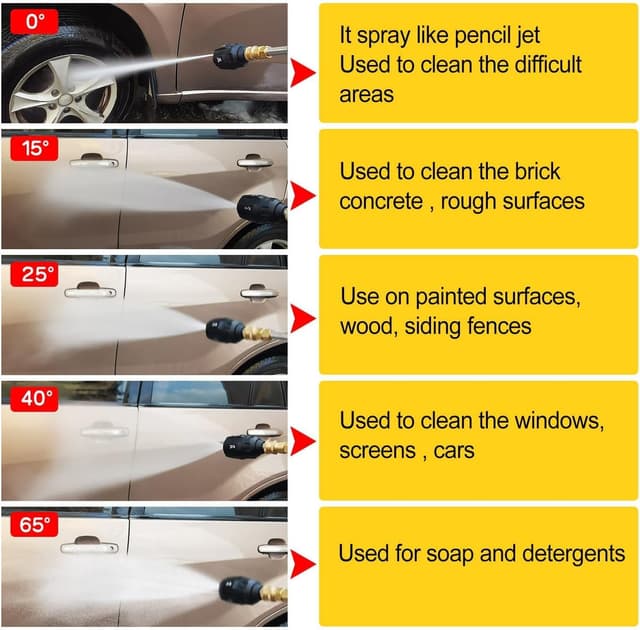 0°

It spray like pencil jet
Used to clean the difficult areas

15°

Used to clean the brick concrete , rough surfaces

25°

Use on painted surfaces, wood, siding fences

40°

Used to clean the windows, screens , cars

65°

Used for soap and detergents