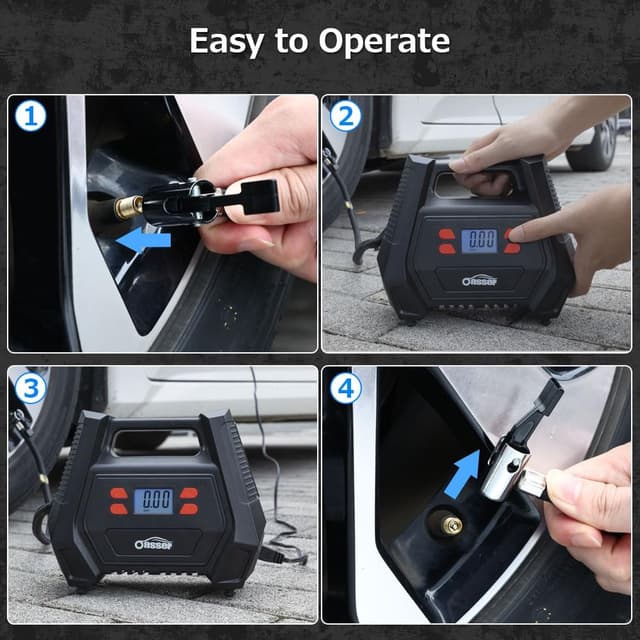 Easy to Operate

1

2

0.00

Oasser

3

0.00

Oasser

4