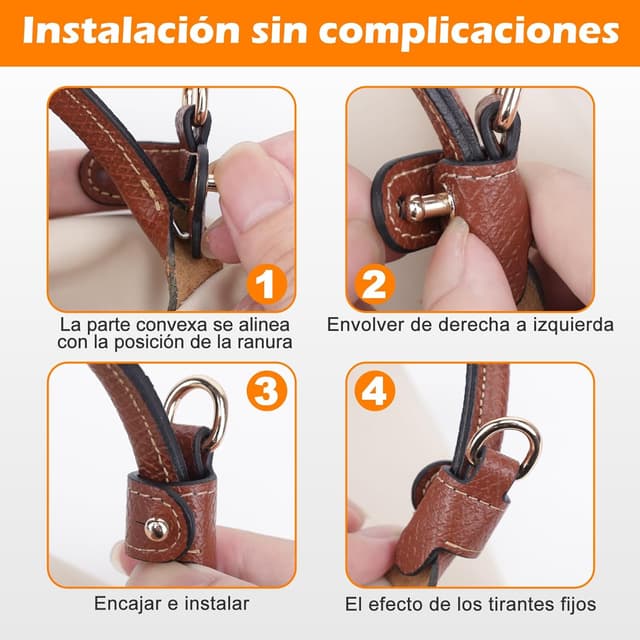 Instalación sin complicaciones

1

La parte convexa se alinea con la posición de la ranura

2

Envolver de derecha a izquierda

3

Encajar e instalar

4

El efecto de los tirantes fijos