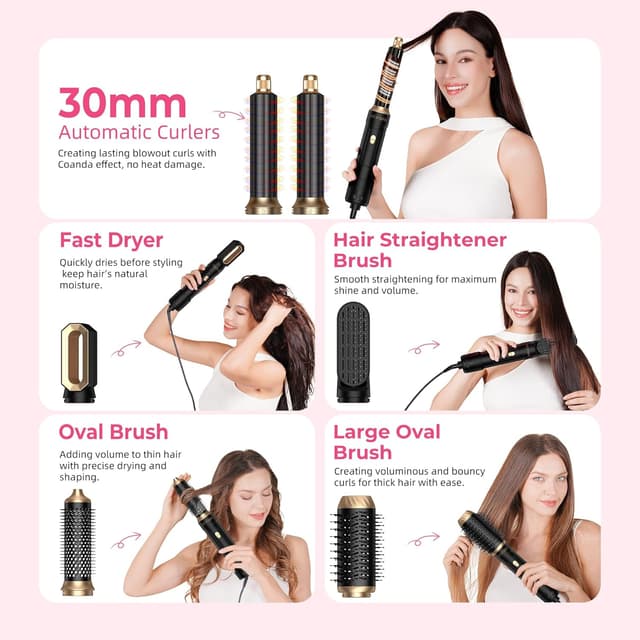 30mm
Automatic Curlers
Creating lasting blowout curls with Coanda effect, no heat damage.

Fast Dryer
Quickly dries before styling keep hair's natural moisture.

Hair Straightener Brush
Smooth straightening for maximum shine and volume.

Oval Brush
Adding volume to thin hair with precise drying and shaping.

Large Oval Brush
Creating voluminous and bouncy curls for thick hair with ease.