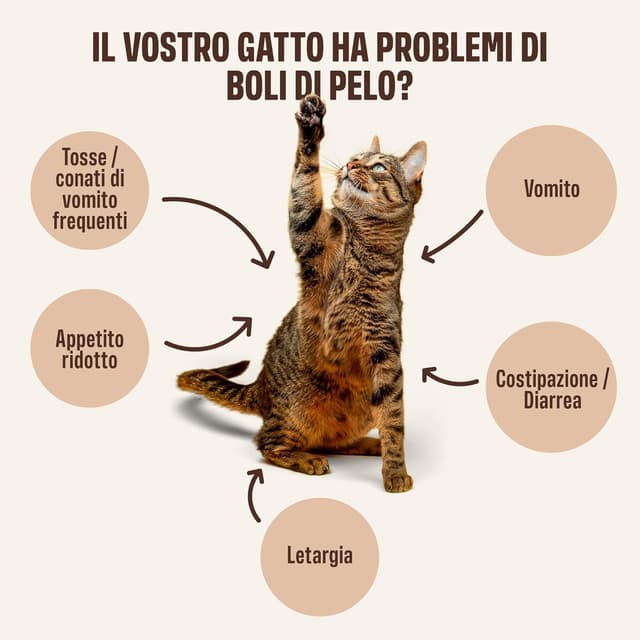 IL VOSTRO GATTO HA PROBLEMI DI BOLI DI PELO?

Tosse / conati di vomito frequenti

Vomito

Appetito ridotto

Costipazione / Diarrea

Letargia