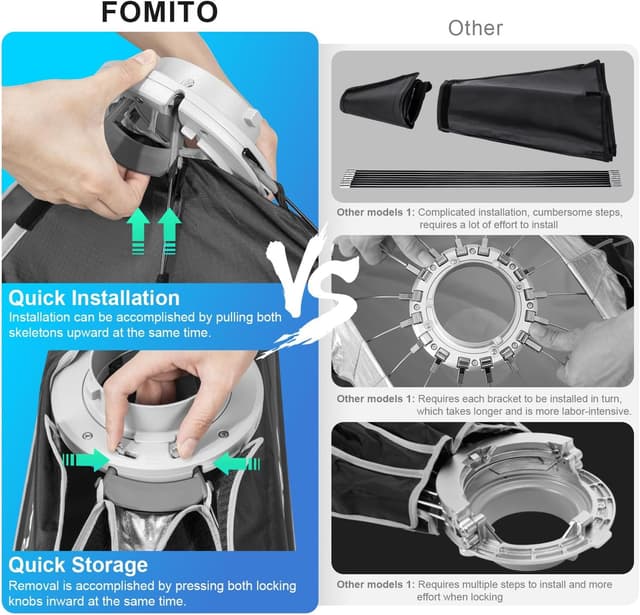 FOMITO

Quick Installation
Installation can be accomplished by pulling both skeletons upward at the same time.

Quick Storage
Removal is accomplished by pressing both locking knobs inward at the same time.

VS

Other

Other models 1: Complicated installation, cumbersome steps, requires a lot of effort to install

Other models 1: Requires each bracket to be installed in turn, which takes longer and is more labor-intensive.

Other models 1: Requires multiple steps to install and more effort when locking