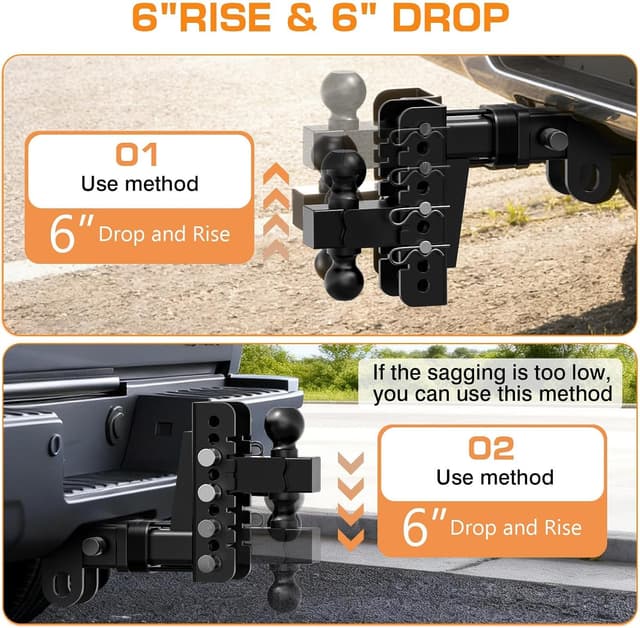 6"RISE & 6" DROP

01
Use method
6" Drop and Rise

If the sagging is too low, you can use this method

02
Use method
6" Drop and Rise