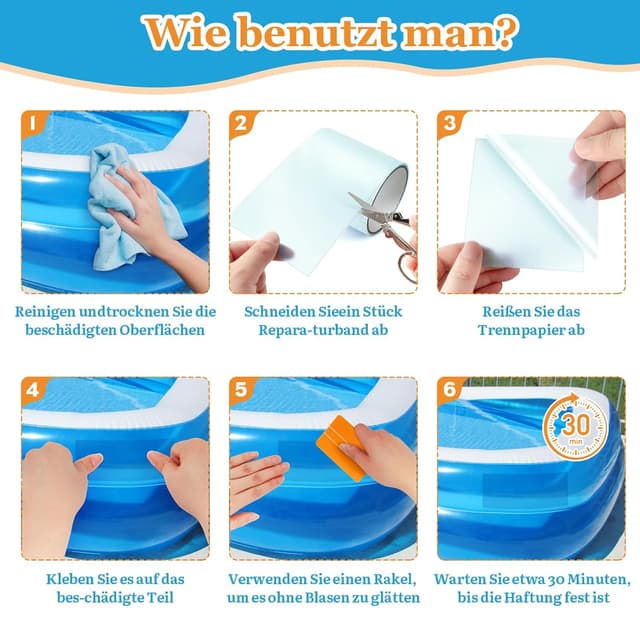 Wie benutzt man?

1

Reinigen undtrocknen Sie die beschädigten Oberflächen

2

Schneiden Sieein Stück Repara-turband ab

3

Reißen Sie das Trennpapier ab

4

Kleben Sie es auf das bes-chädigte Teil

5

Verwenden Sie einen Rakel, um es ohne Blasen zu glätten

6

30 min

Warten Sie etwa 30 Minuten, bis die Haftung fest ist