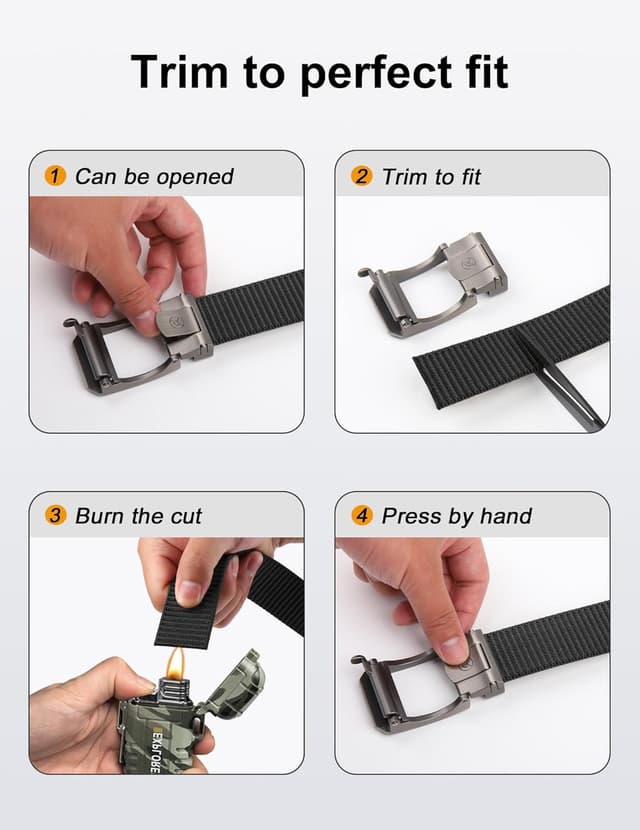 Trim to perfect fit

1 Can be opened

2 Trim to fit

3 Burn the cut

4 Press by hand

EXPLORE