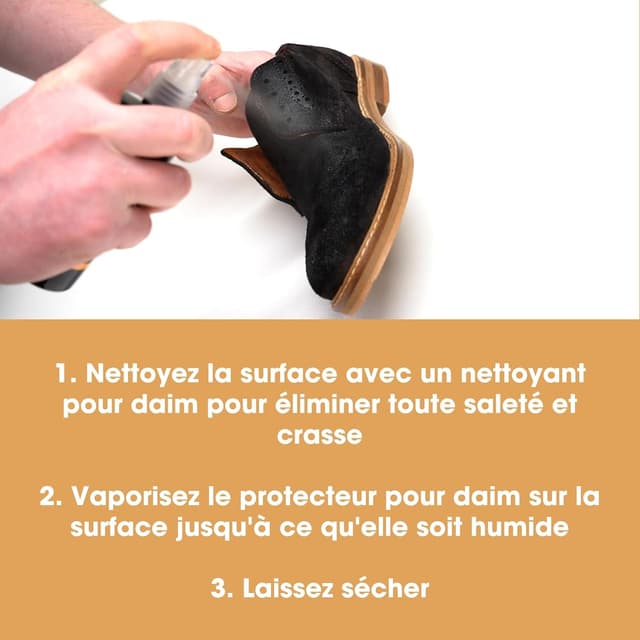 1. Nettoyez la surface avec un nettoyant pour daim pour éliminer toute saleté et crasse

2. Vaporisez le protecteur pour daim sur la surface jusqu'à ce qu'elle soit humide

3. Laissez sécher