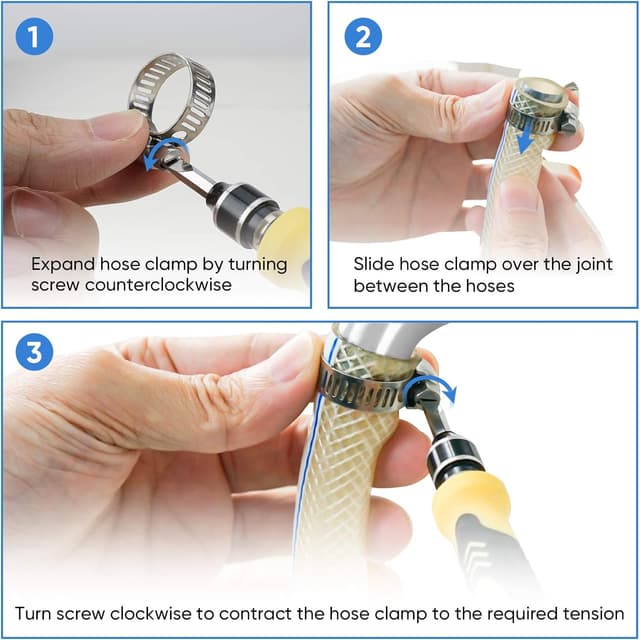 1

Expand hose clamp by turning screw counterclockwise

2

Slide hose clamp over the joint between the hoses

3

Turn screw clockwise to contract the hose clamp to the required tension