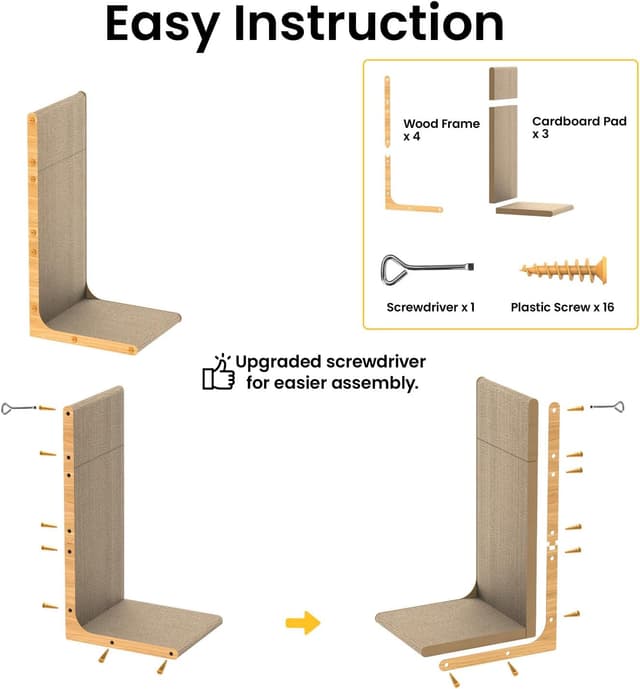 Easy Instruction

Wood Frame x 4

Cardboard Pad x 3

Screwdriver x 1

Plastic Screw x 16

Upgraded screwdriver for easier assembly.