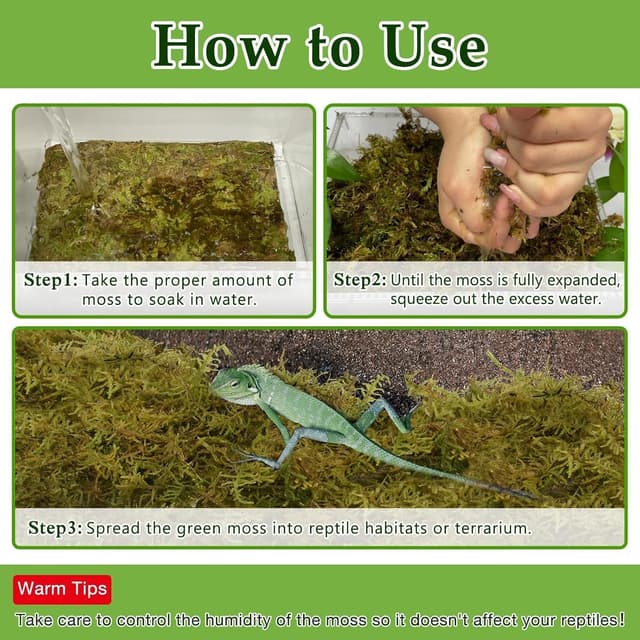 How to Use

Step1: Take the proper amount of moss to soak in water.

Step2: Until the moss is fully expanded, squeeze out the excess water.

Step3: Spread the green moss into reptile habitats or terrarium.

Warm Tips

Take care to control the humidity of the moss so it doesn't affect your reptiles!