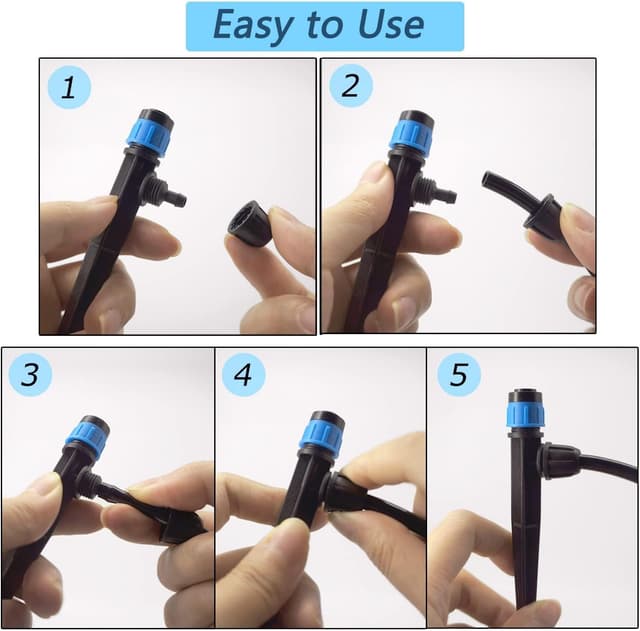 Easy to Use

1

2

3

4

5