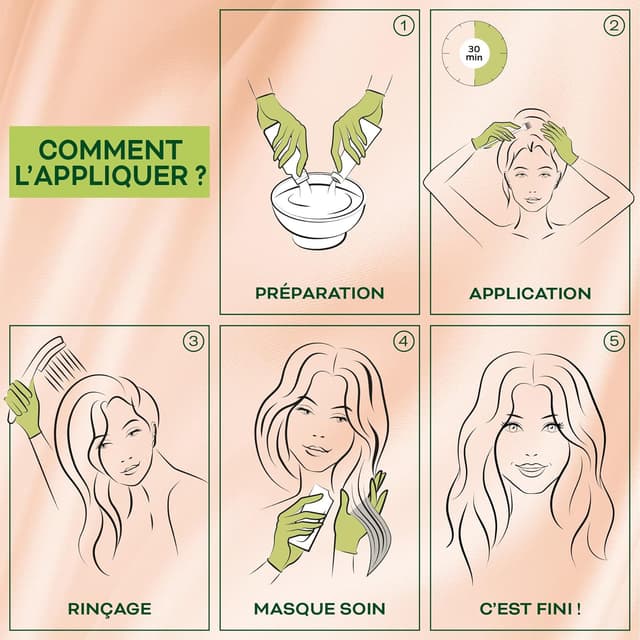 COMMENT L'APPLIQUER ?

1
PRÉPARATION

2
30 min
APPLICATION

3
RINÇAGE

4
MASQUE SOIN

5
C'EST FINI !