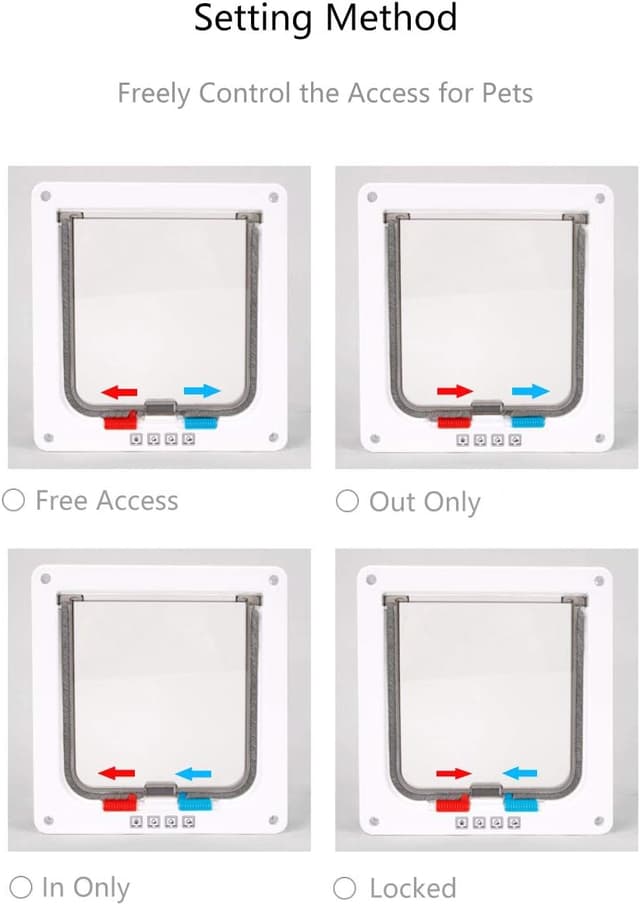 Setting Method

Freely Control the Access for Pets

○ Free Access

○ Out Only

○ In Only

○ Locked