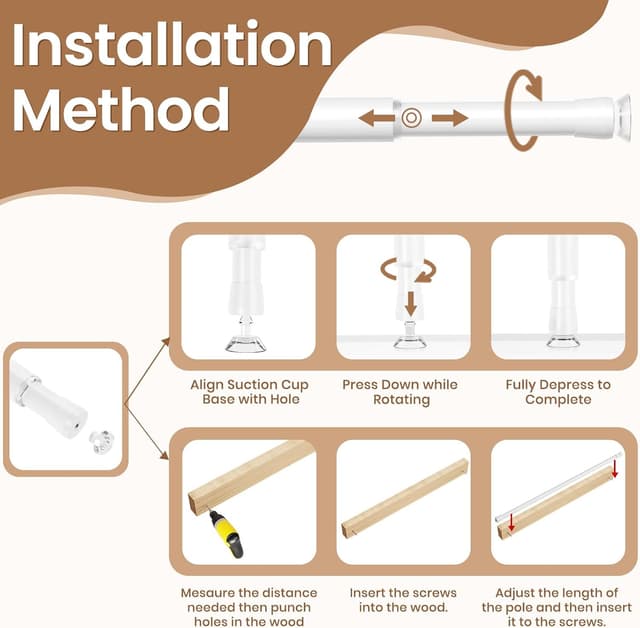 Installation Method

Align Suction Cup Base with Hole

Press Down while Rotating

Fully Depress to Complete

Mesaure the distance needed then punch holes in the wood

Insert the screws into the wood.

Adjust the length of the pole and then insert it to the screws.