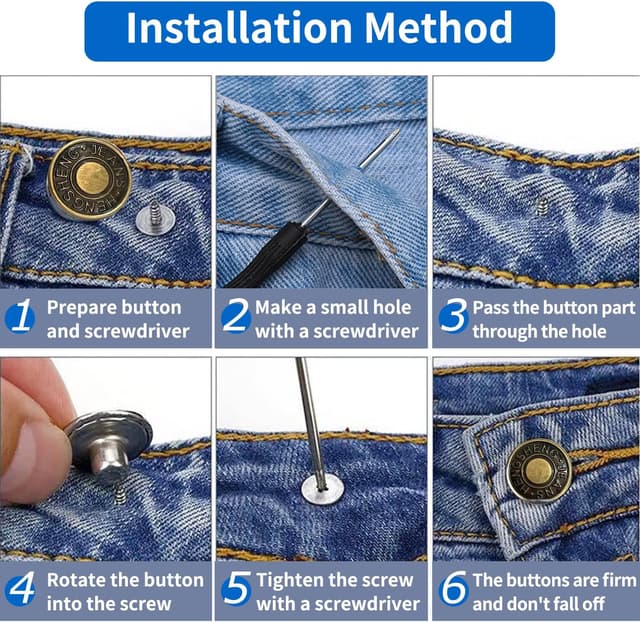 Installation Method

HENGSHENG JEANS

1 Prepare button and screwdriver

2 Make a small hole with a screwdriver

3 Pass the button part through the hole

4 Rotate the button into the screw

5 Tighten the screw with a screwdriver

HENGSHENG JEANS

6 The buttons are firm and don't fall off