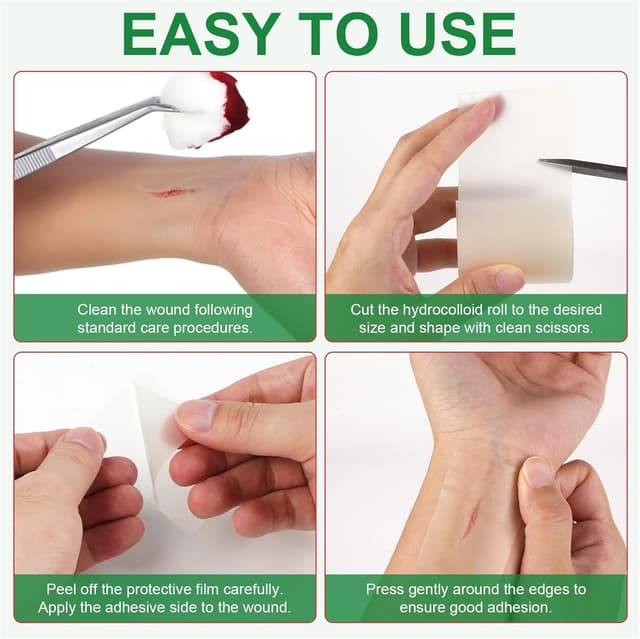 EASY TO USE

Clean the wound following standard care procedures.

Cut the hydrocolloid roll to the desired size and shape with clean scissors.

Peel off the protective film carefully. Apply the adhesive side to the wound.

Press gently around the edges to ensure good adhesion.