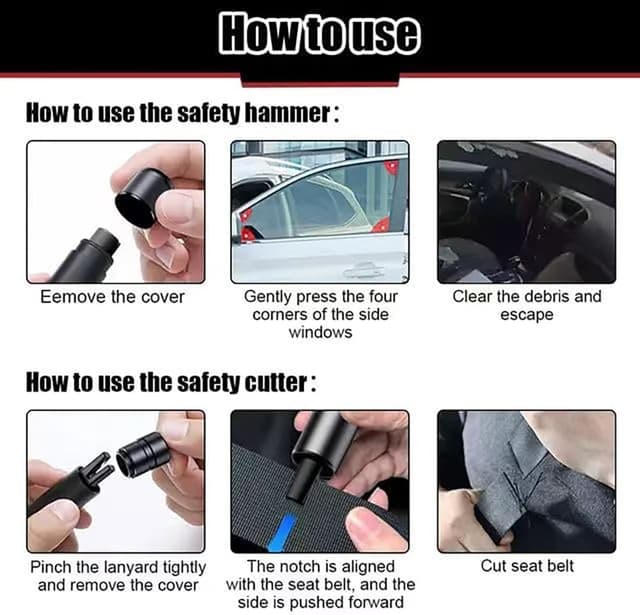 How to use

How to use the safety hammer:

Eemove the cover

Gently press the four corners of the side windows

Clear the debris and escape

How to use the safety cutter:

Pinch the lanyard tightly and remove the cover

The notch is aligned with the seat belt, and the side is pushed forward

Cut seat belt