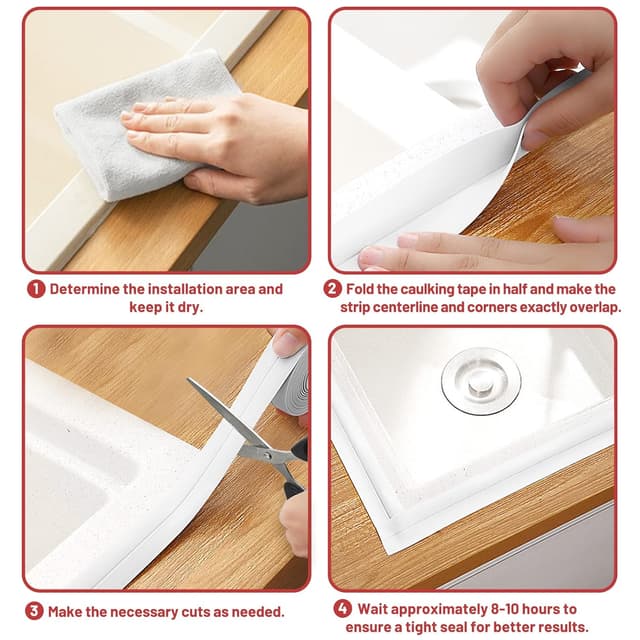 1 Determine the installation area and keep it dry.

2 Fold the caulking tape in half and make the strip centerline and corners exactly overlap.

3 Make the necessary cuts as needed.

4 Wait approximately 8-10 hours to ensure a tight seal for better results.