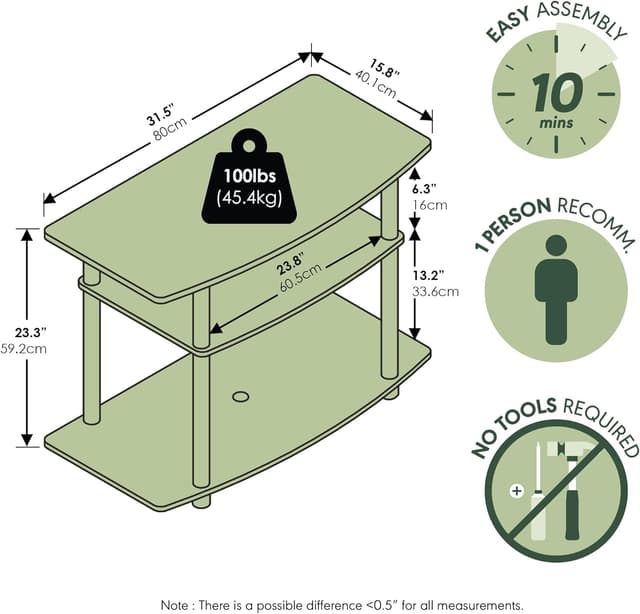 31.5"
80cm

15.8"
40.1cm

100lbs
(45.4kg)

6.3"
16cm

23.8"
60.5cm

13.2"
33.6cm

23.3"
59.2cm

EASY ASSEMBLY
10
mins

1 PERSON RECOMM.

NO TOOLS REQUIRED

Note : There is a possible difference <0.5" for all measurements.