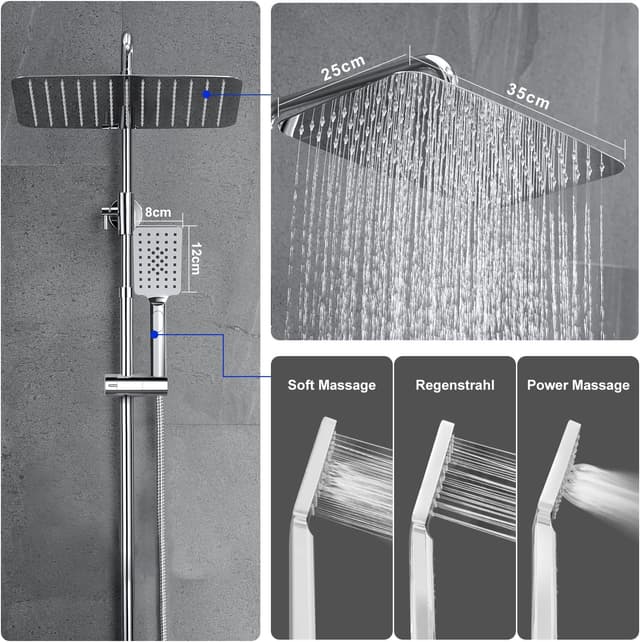 8cm

12cm

25cm

35cm

Soft Massage

Regenstrahl

Power Massage