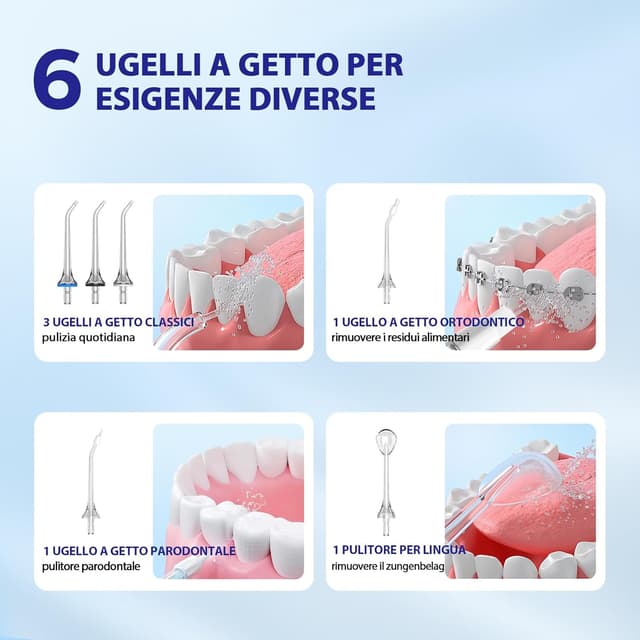 6 UGELLI A GETTO PER ESIGENZE DIVERSE

3 UGELLI A GETTO CLASSICI
pulizia quotidiana

1 UGELLO A GETTO ORTODONTICO
rimuovere i residui alimentari

1 UGELLO A GETTO PARODONTALE
pulitore parodontale

1 PULITORE PER LINGUA
rimuovere il zungenbelag