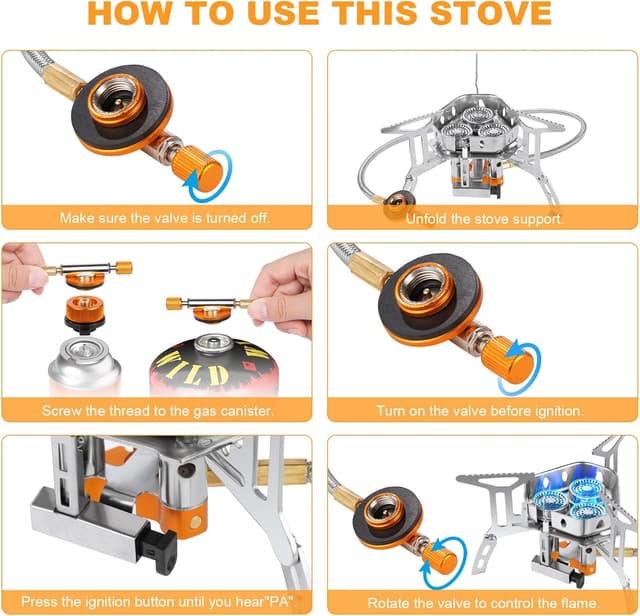 HOW TO USE THIS STOVE

Make sure the valve is turned off.

Unfold the stove support.

WILD

Screw the thread to the gas canister.

Turn on the valve before ignition.

Press the ignition button until you hear"PA".

Rotate the valve to control the flame.