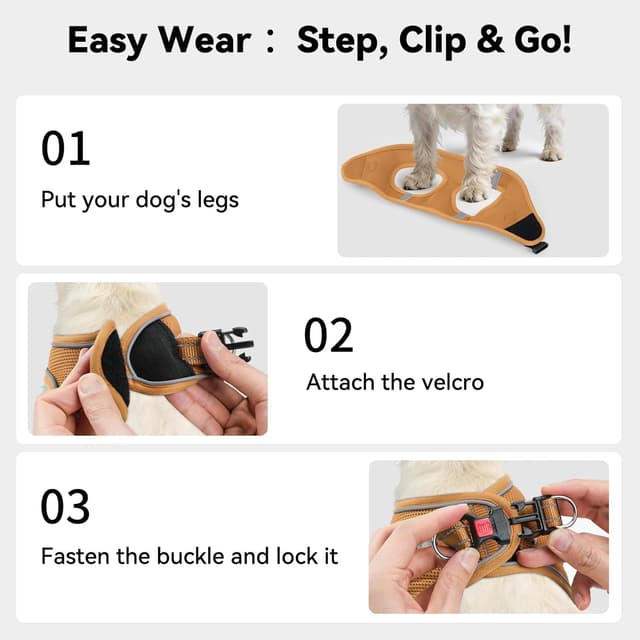 Easy Wear： Step, Clip & Go!

01

Put your dog's legs

02

Attach the velcro

03

Fasten the buckle and lock it