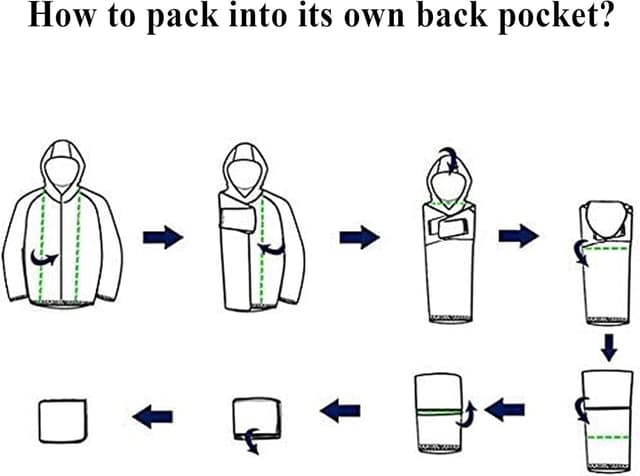 How to pack into its own back pocket?