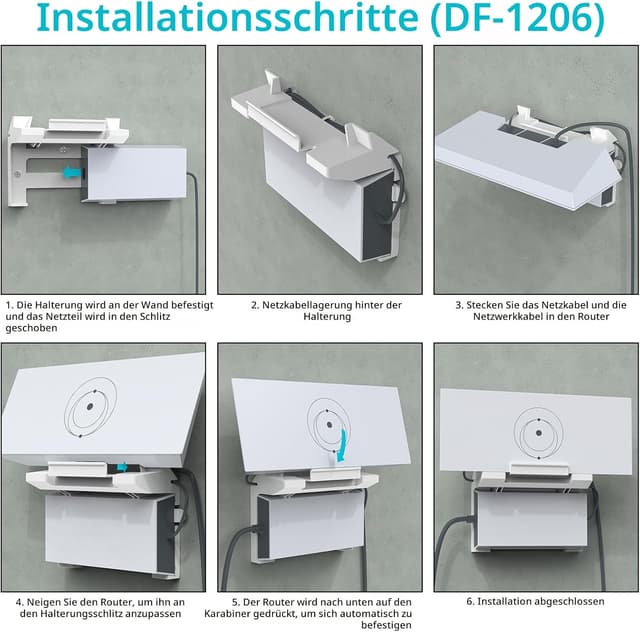 Installationsschritte (DF-1206)

1. Die Halterung wird an der Wand befestigt und das Netzteil wird in den Schlitz geschoben

2. Netzkabellagerung hinter der Halterung

3. Stecken Sie das Netzkabel und die Netzwerkkabel in den Router

4. Neigen Sie den Router, um ihn an den Halterungsschlitz anzupassen

5. Der Router wird nach unten auf den Karabiner gedrückt, um sich automatisch zu befestigen

6. Installation abgeschlossen