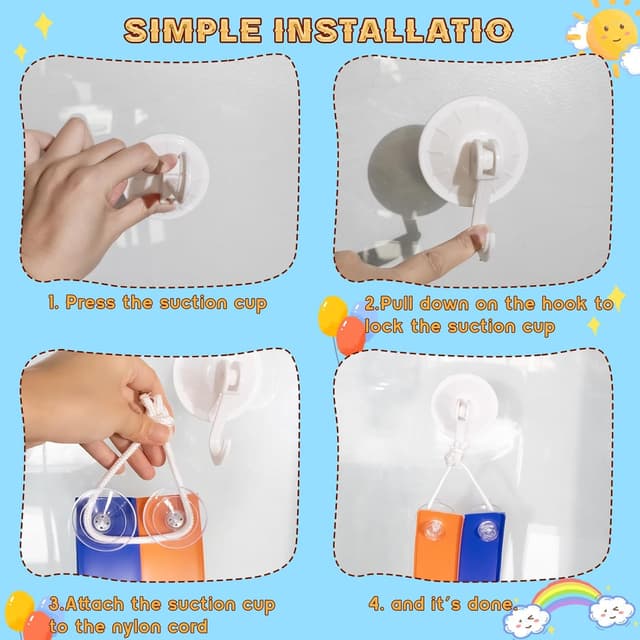 SIMPLE INSTALLATIO

1. Press the suction cup

2.Pull down on the hook to lock the suction cup

3.Attach the suction cup to the nylon cord

4. and it's done.