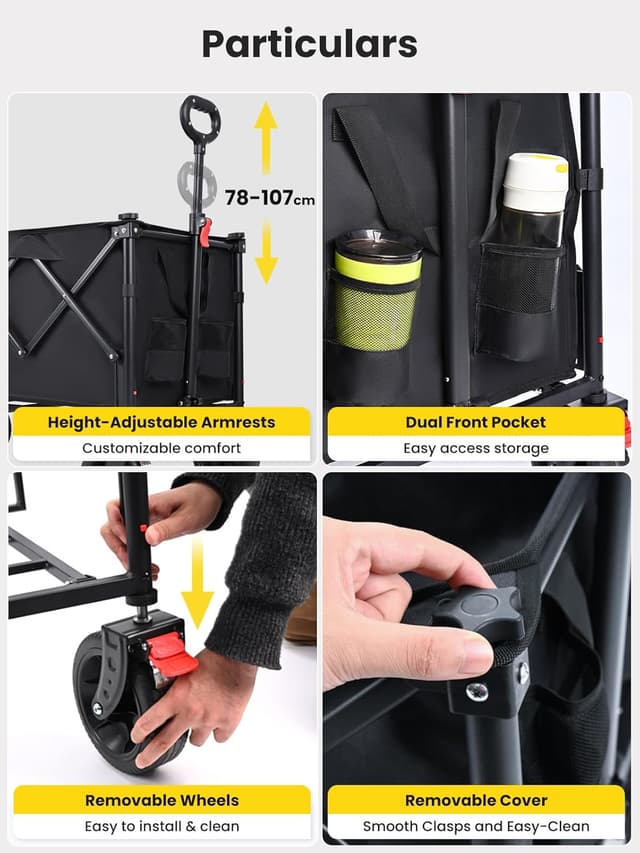 Particulars

78-107cm

Height-Adjustable Armrests
Customizable comfort

Dual Front Pocket
Easy access storage

Removable Wheels
Easy to install & clean

Removable Cover
Smooth Clasps and Easy-Clean