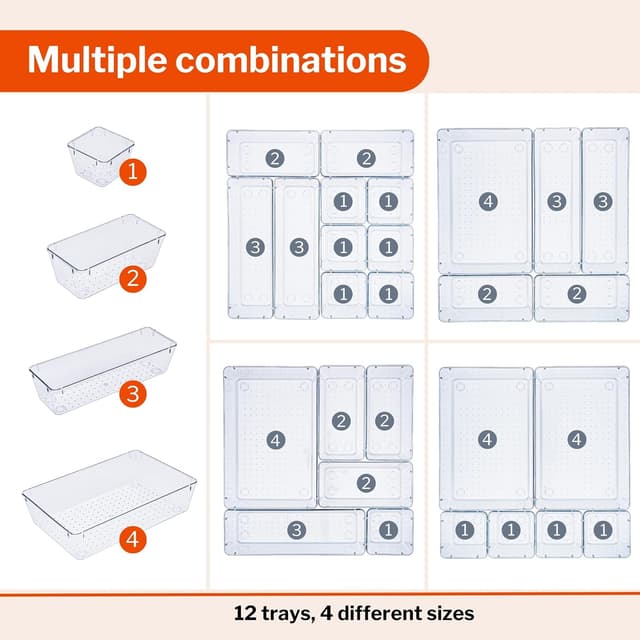 Multiple combinations

1
2
3
4

2 2
3 3 1 1
1 1
1 1

4 3 3
2 2

4 2 2
2
3 1

4 4
1 1 1 1

12 trays, 4 different sizes