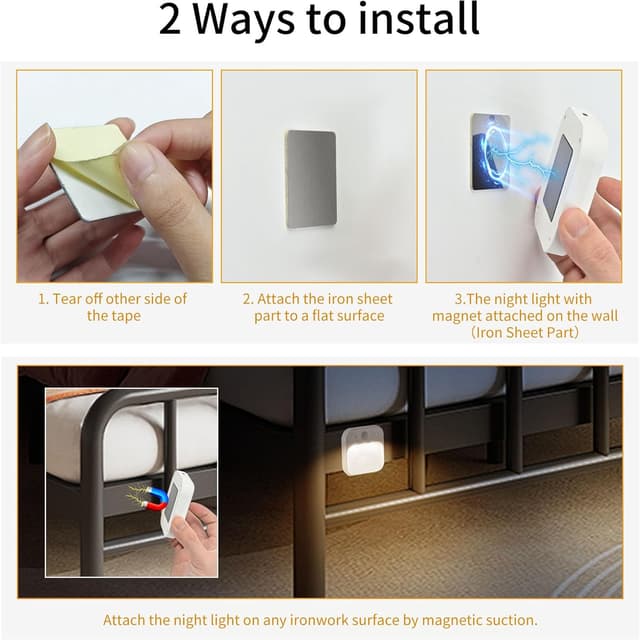 2 Ways to install

1. Tear off other side of the tape

2. Attach the iron sheet part to a flat surface

3.The night light with magnet attached on the wall (Iron Sheet Part)

Attach the night light on any ironwork surface by magnetic suction.