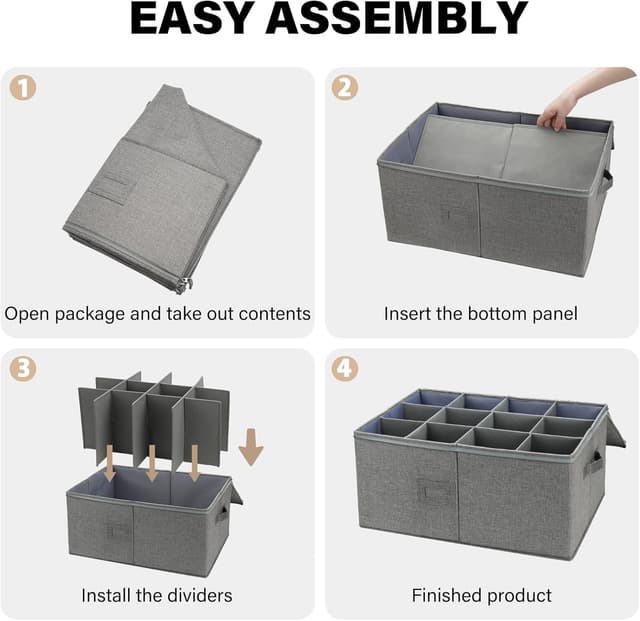 EASY ASSEMBLY

1

Open package and take out contents

2

Insert the bottom panel

3

Install the dividers

4

Finished product