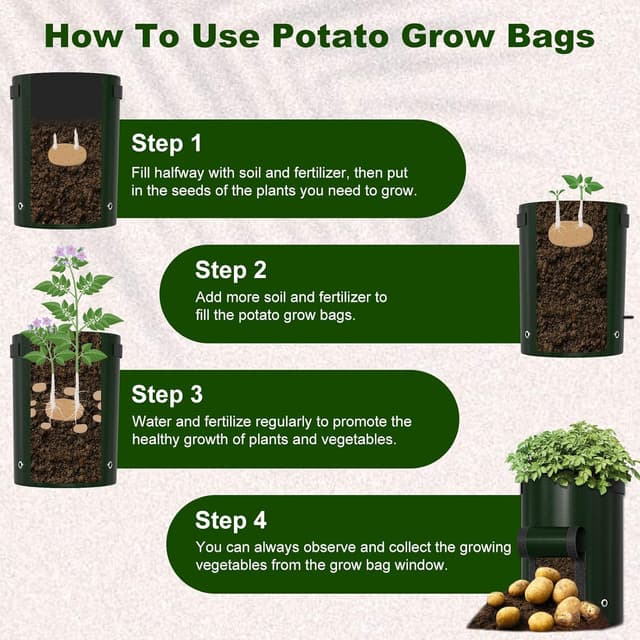 How To Use Potato Grow Bags

Step 1
Fill halfway with soil and fertilizer, then put in the seeds of the plants you need to grow.

Step 2
Add more soil and fertilizer to fill the potato grow bags.

Step 3
Water and fertilize regularly to promote the healthy growth of plants and vegetables.

Step 4
You can always observe and collect the growing vegetables from the grow bag window.