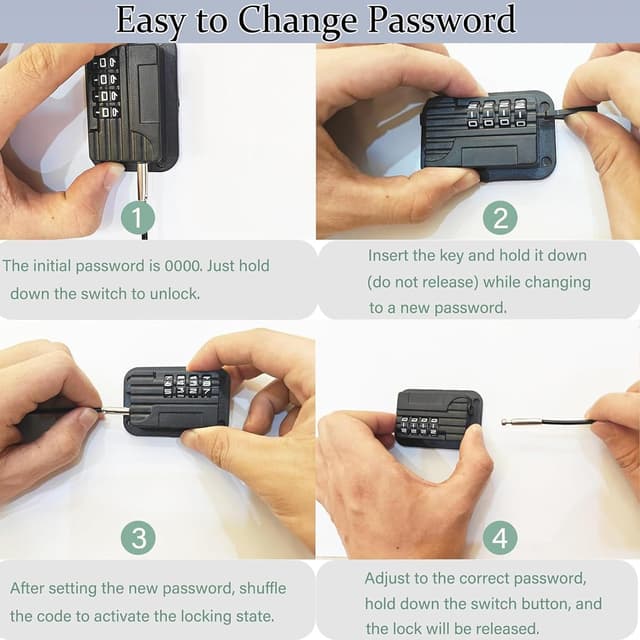 Easy to Change Password

1

The initial password is 0000. Just hold down the switch to unlock.

2

Insert the key and hold it down (do not release) while changing to a new password.

3

After setting the new password, shuffle the code to activate the locking state.

4

Adjust to the correct password, hold down the switch button, and the lock will be released.