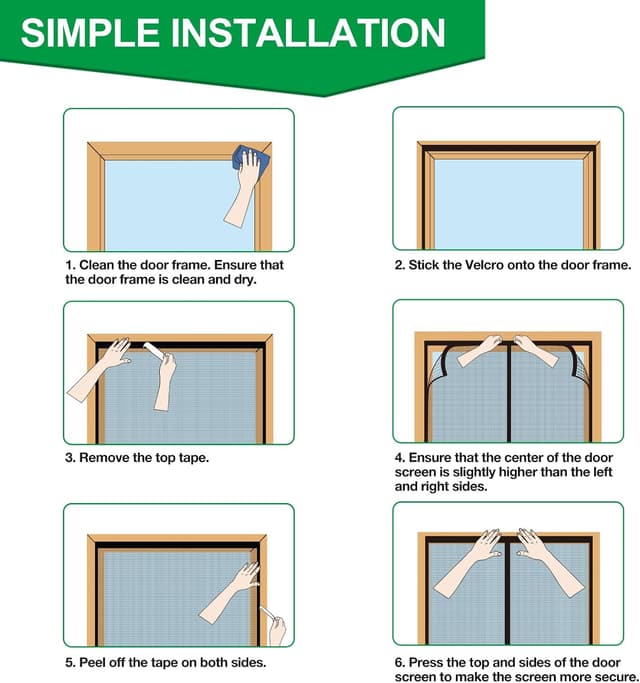 SIMPLE INSTALLATION

1. Clean the door frame. Ensure that the door frame is clean and dry.

2. Stick the Velcro onto the door frame.

3. Remove the top tape.

4. Ensure that the center of the door screen is slightly higher than the left and right sides.

5. Peel off the tape on both sides.

6. Press the top and sides of the door screen to make the screen more secure.