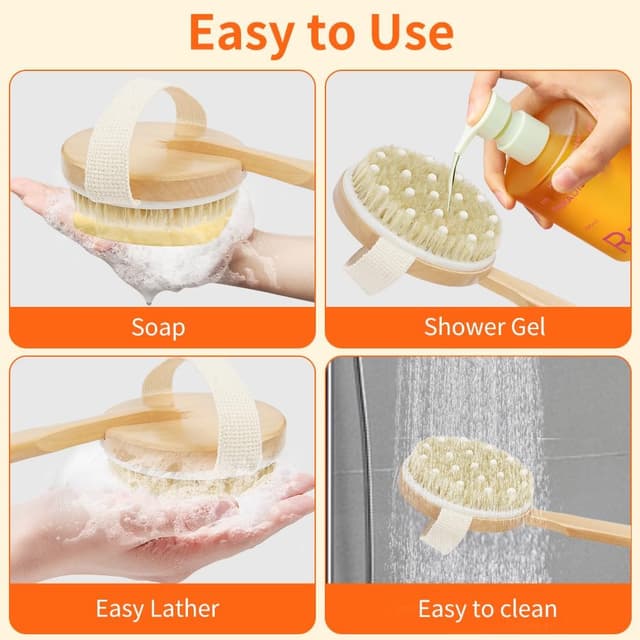 Easy to Use

Soap

Shower Gel

Easy Lather

Easy to clean