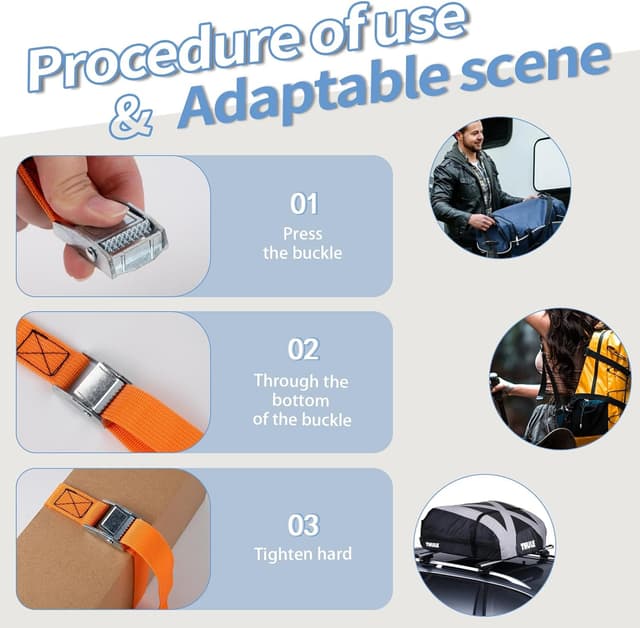 Procedure of use
& Adaptable scene

01
Press
the buckle

02
Through the
bottom
of the buckle

03
Tighten hard

THULE
THULE