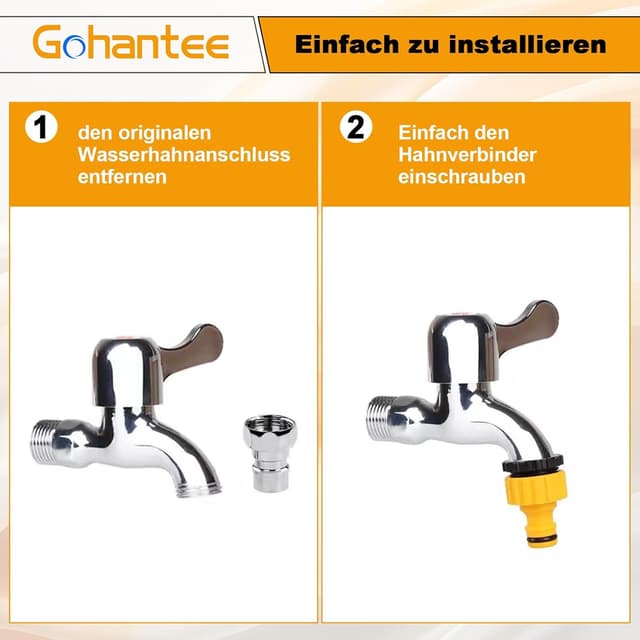 Gohantee

Einfach zu installieren

1 den originalen Wasserhahnanschluss entfernen

2 Einfach den Hahnverbinder einschrauben