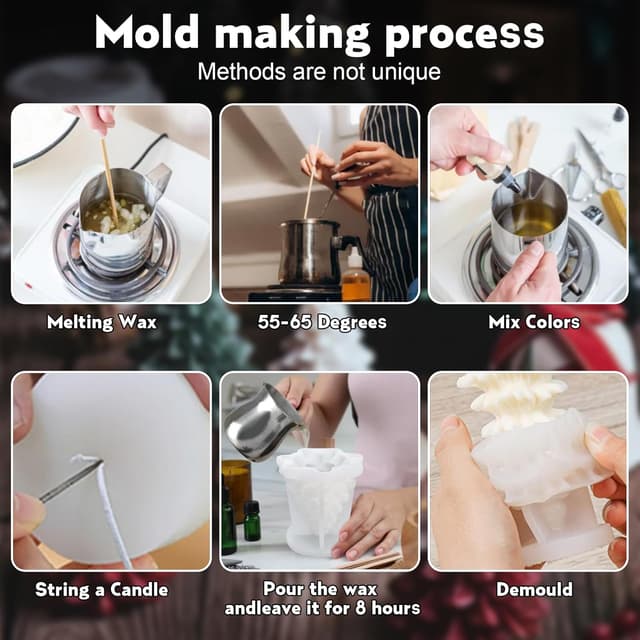 Mold making process
Methods are not unique

Melting Wax

55-65 Degrees

Mix Colors

String a Candle

Pour the wax andleave it for 8 hours

Demould