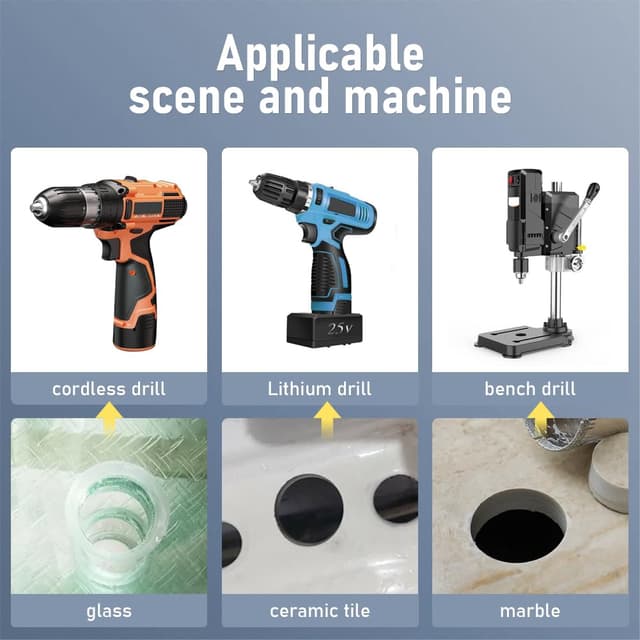 Applicable scene and machine

25v

cordless drill

Lithium drill

bench drill

glass

ceramic tile

marble