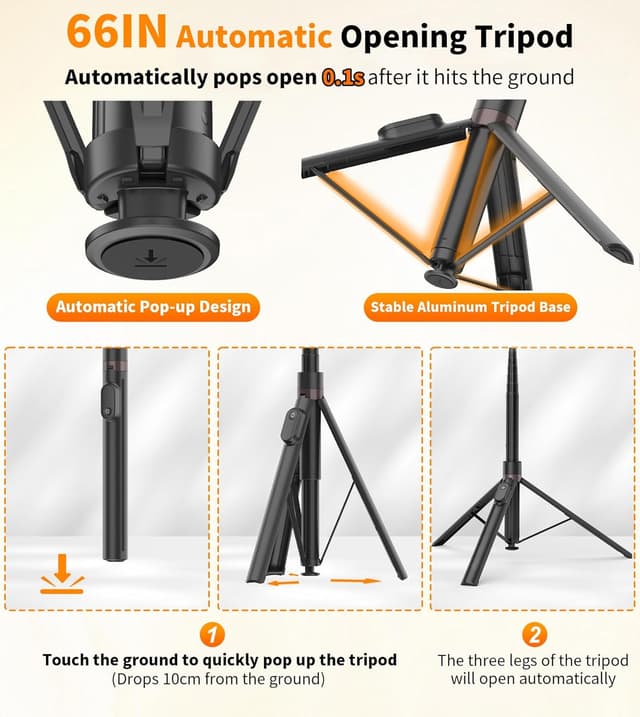 66IN Automatic Opening Tripod

Automatically pops open 0.1s after it hits the ground

Automatic Pop-up Design

Stable Aluminum Tripod Base

1

Touch the ground to quickly pop up the tripod
(Drops 10cm from the ground)

2

The three legs of the tripod will open automatically