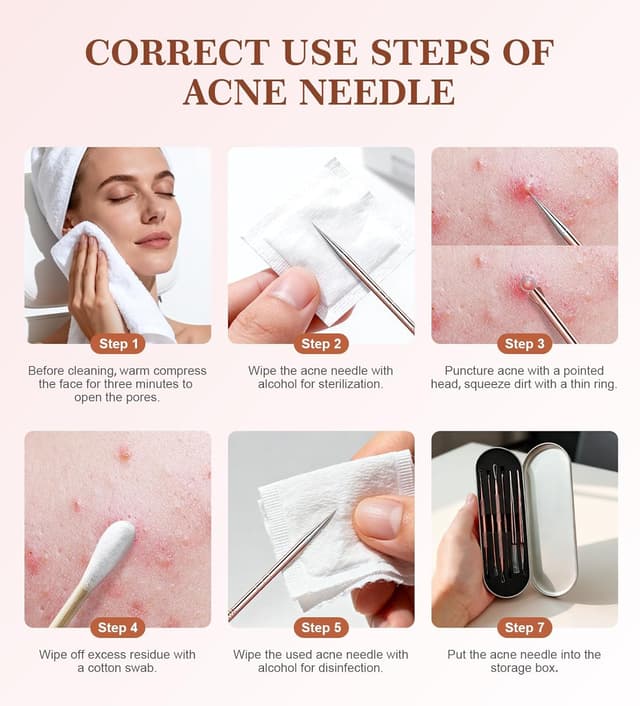 CORRECT USE STEPS OF ACNE NEEDLE

Step 1

Before cleaning, warm compress the face for three minutes to open the pores.

Step 2

Wipe the acne needle with alcohol for sterilization.

Step 3

Puncture acne with a pointed head, squeeze dirt with a thin ring.

Step 4

Wipe off excess residue with a cotton swab.

Step 5

Wipe the used acne needle with alcohol for disinfection.

Step 7

Put the acne needle into the storage box.