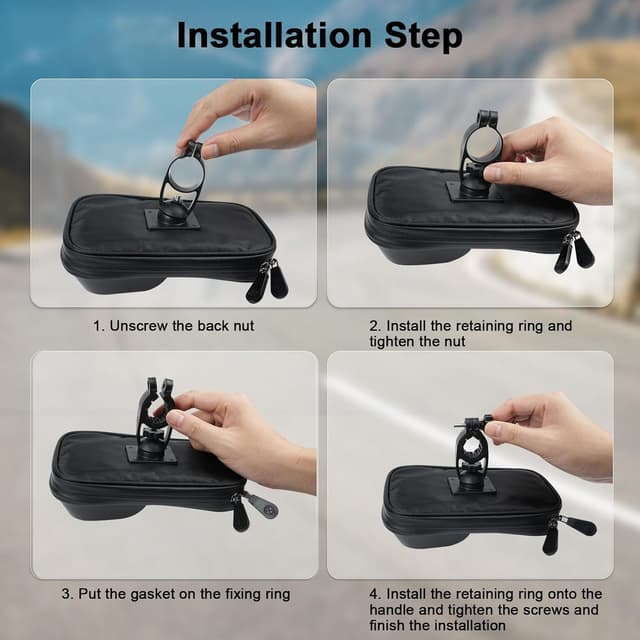 Installation Step

1. Unscrew the back nut

2. Install the retaining ring and tighten the nut

3. Put the gasket on the fixing ring

4. Install the retaining ring onto the handle and tighten the screws and finish the installation