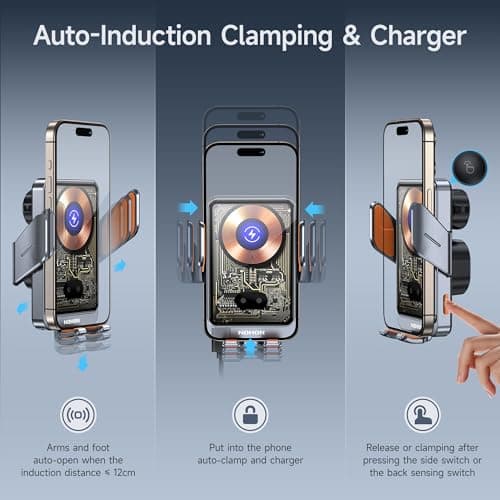 Auto-Induction Clamping & Charger

NOHON

NOHON

NOHON

Arms and foot auto-open when the induction distance ≤ 12cm

Put into the phone auto-clamp and charger

Release or clamping after pressing the side switch or the back sensing switch