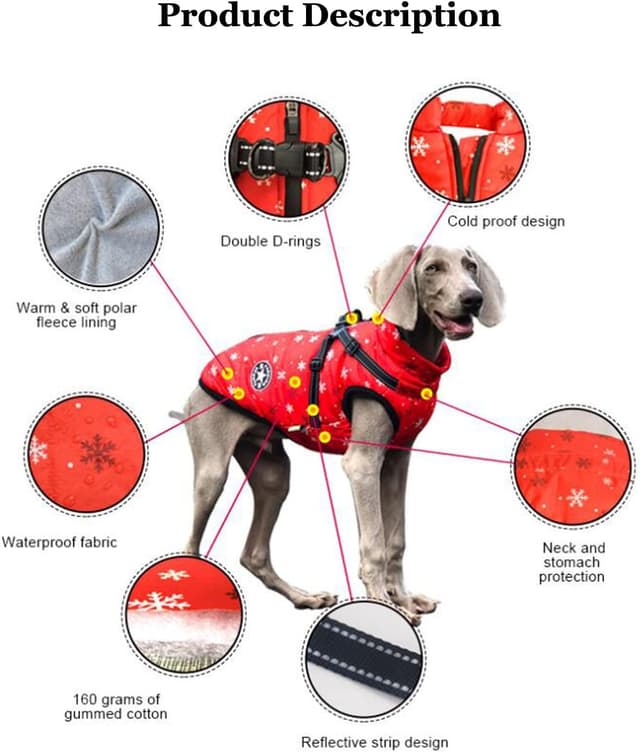 Product Description

Double D-rings

Cold proof design

Warm & soft polar fleece lining

Waterproof fabric

Neck and stomach protection

160 grams of gummed cotton

Reflective strip design