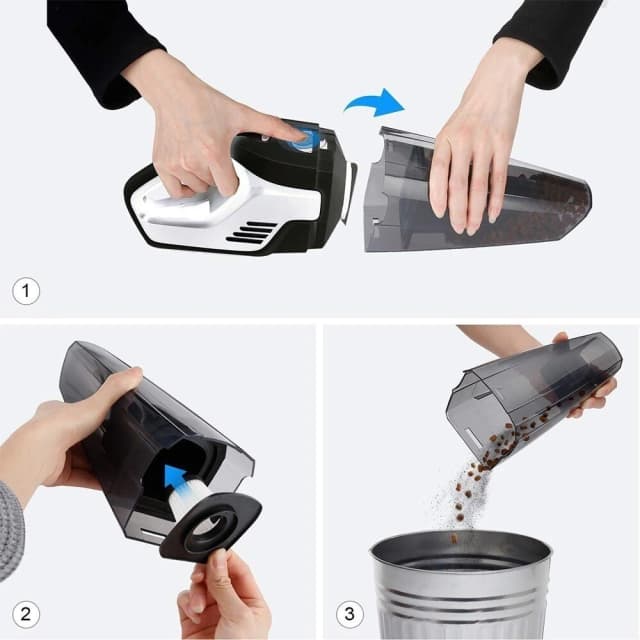 1

2

3